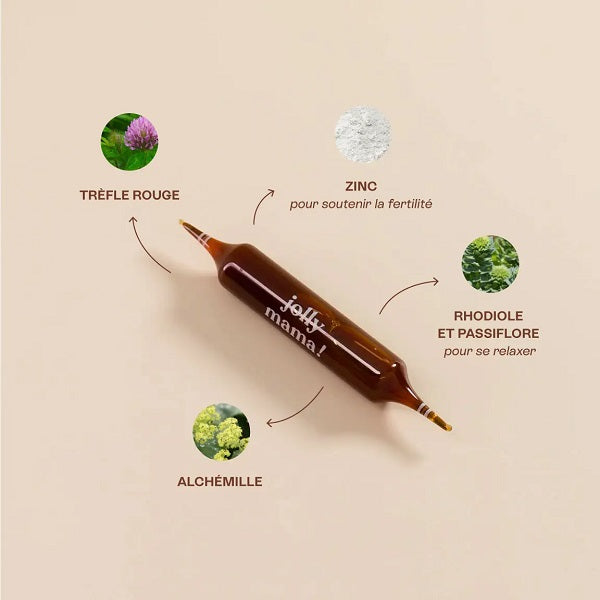 TRÈFLE ROUGE

ZINC
pour soutenir la fertilité

jolly mama!

RHODIOLE ET PASSIFLORE
pour se relaxer

ALCHÉMILLE